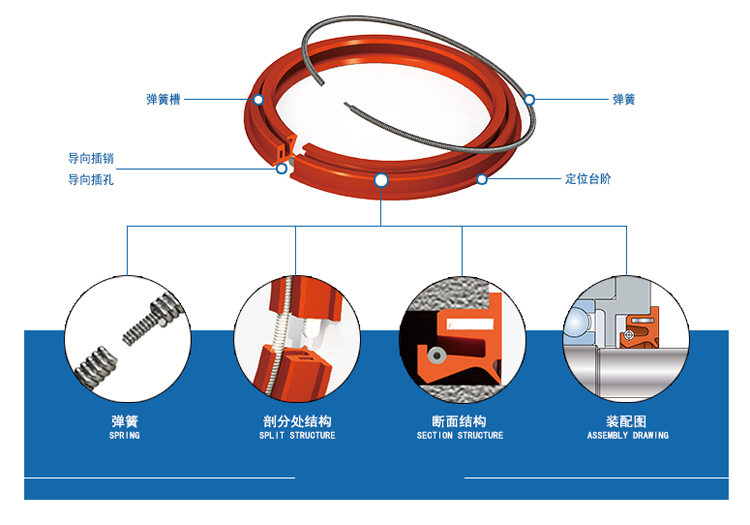 弹簧槽

弹簧

导向插销
导向插孔

定位台阶

弹簧
SPRING

剖分处结构
SPLIT STRUCTURE

断面结构
SECTION STRUCTURE

装配图
ASSEMBLY DRAWING