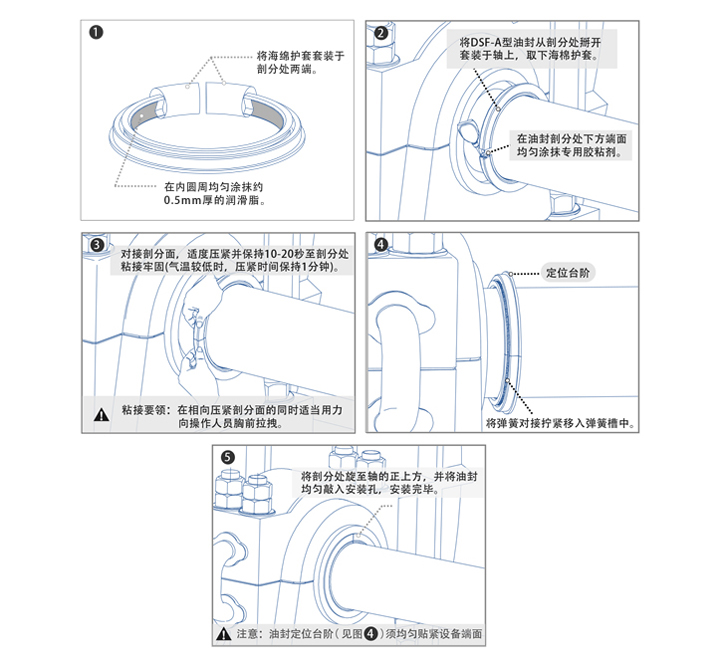 ❶

将海绵护套套装于剖分处两端。

在内圆周均匀涂抹约0.5mm厚的润滑脂。

❷

将DSF-A型油封从剖分处掰开套装于轴上，取下海棉护套。

在油封剖分处下方端面均匀涂抹专用胶粘剂。

❸

对接剖分面，适度压紧并保持10-20秒至剖分处粘接牢固(气温较低时，压紧时间保持1分钟)。

粘接要领：在相向压紧剖分面的同时适当用力向操作人员胸前拉拽。

❹

定位台阶

将弹簧对接拧紧移入弹簧槽中。

❺

将剖分处旋至轴的正上方，并将油封均匀敲入安装孔，安装完毕。

注意：油封定位台阶（见图❹）须均匀贴紧设备端面